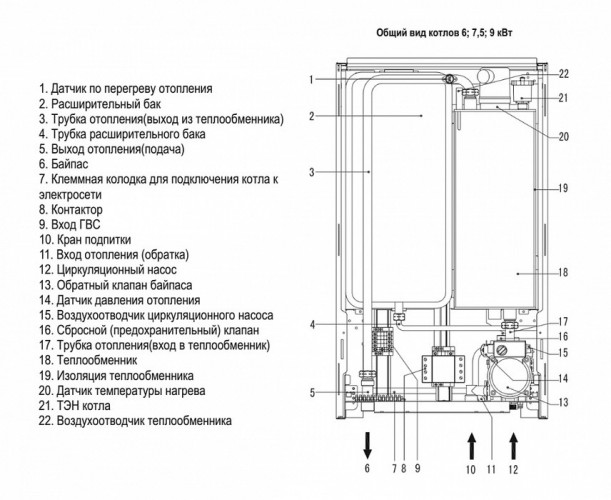 Общий вид котлов 6; 7,5; 9 кВт

1. Датчик по перегреву отопления
2. Расширительный бак
3. Трубка отопления(выход из теплообменника)
4. Трубка расширительного бака
5. Выход отопления(подача)
6. Байпас
7. Клеммная колодка для подключения котла к электросети
8. Контактор
9. Вход ГВС
10. Кран подпитки
11. Вход отопления (обратка)
12. Циркуляционный насос
13. Обратный клапан байпаса
14. Датчик давления отопления
15. Воздухоотводчик циркуляционного насоса
16. Сбросной (предохранительный) клапан
17. Трубка отопления(вход в теплообменник)
18. Теплообменник
19. Изоляция теплообменника
20. Датчик температуры нагрева
21. ТЭН котла
22. Воздухоотводчик теплообменника

1
2
3
4
5
22
21
20
19
18
17
16
15
14
13
6
7
8
9
10
11
12