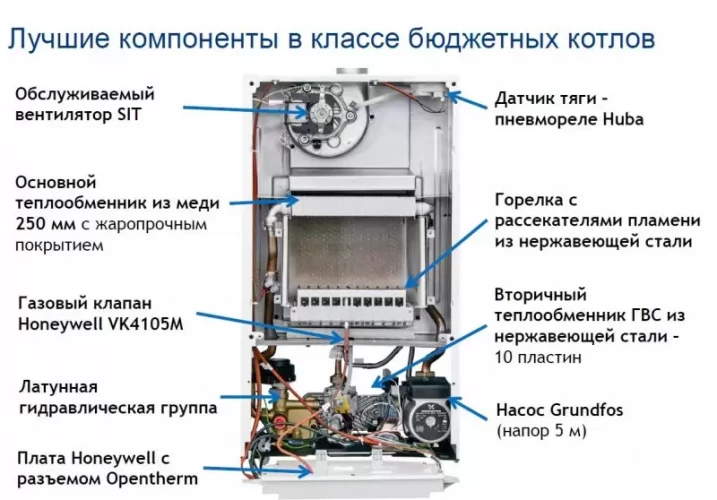 Лучшие компоненты в классе бюджетных котлов

Обслуживаемый вентилятор SIT

Основной теплообменник из меди 250 мм с жаропрочным покрытием

Газовый клапан Honeywell VK4105M

Латунная гидравлическая группа

Плата Honeywell с разъемом Opentherm

Датчик тяги - пневмореле Huba

Горелка с рассекателями пламени из нержавеющей стали

Вторичный теплообменник ГВС из нержавеющей стали - 10 пластин

Насос Grundfos (напор 5 м)